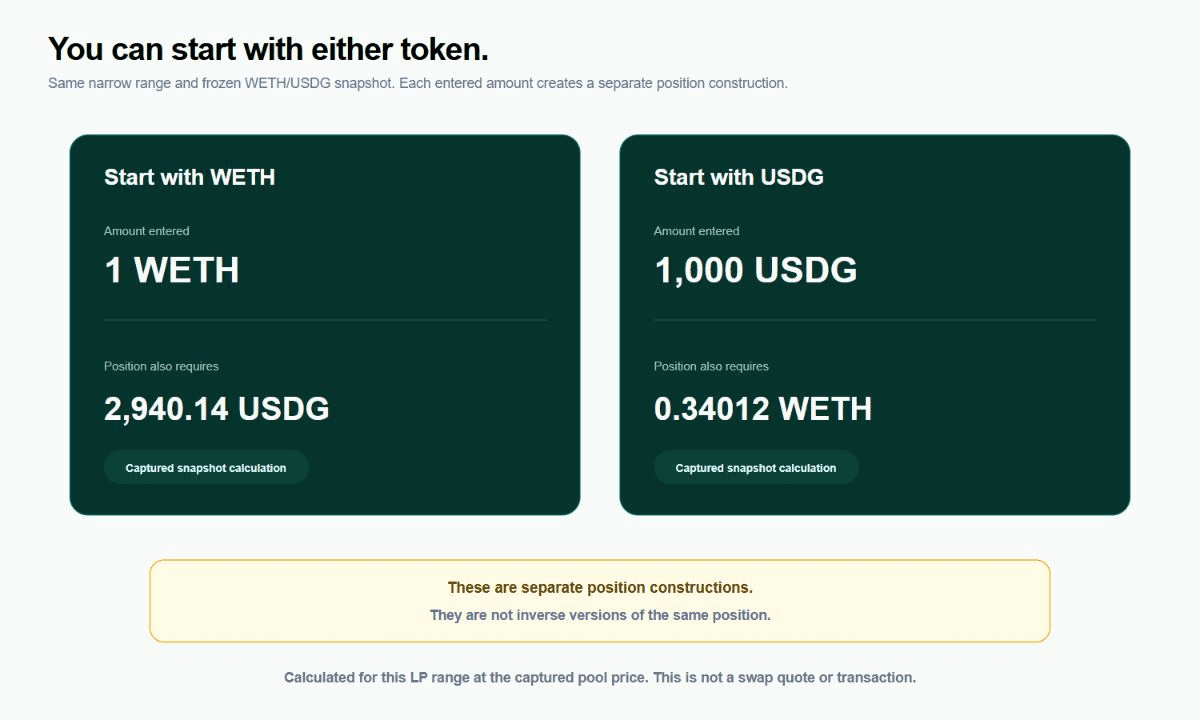 You can start with either token.

Same narrow range and frozen WETH/USDG snapshot. Each entered amount creates a separate position construction.

Start with WETH

Amount entered

1 WETH

Position also requires

2,940.14 USDG

Captured snapshot calculation

Start with USDG

Amount entered

1,000 USDG

Position also requires

0.34012 WETH

Captured snapshot calculation

These are separate position constructions.

They are not inverse versions of the same position.

Calculated for this LP range at the captured pool price. This is not a swap quote or transaction.